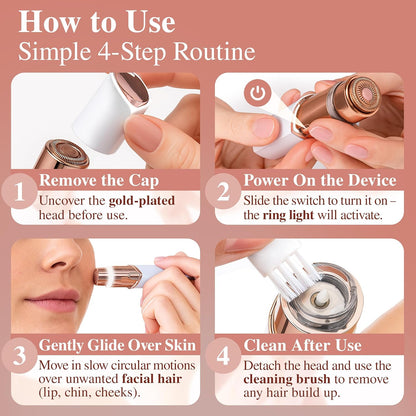 How to Use
Simple 4-Step Routine

1 Remove the Cap
Uncover the gold-plated head before use.

2 Power On the Device
Slide the switch to turn it on – the ring light will activate.

3 Gently Glide Over Skin
Move in slow circular motions over unwanted facial hair (lip, chin, cheeks).

4 Clean After Use
Detach the head and use the cleaning brush to remove any hair build up.