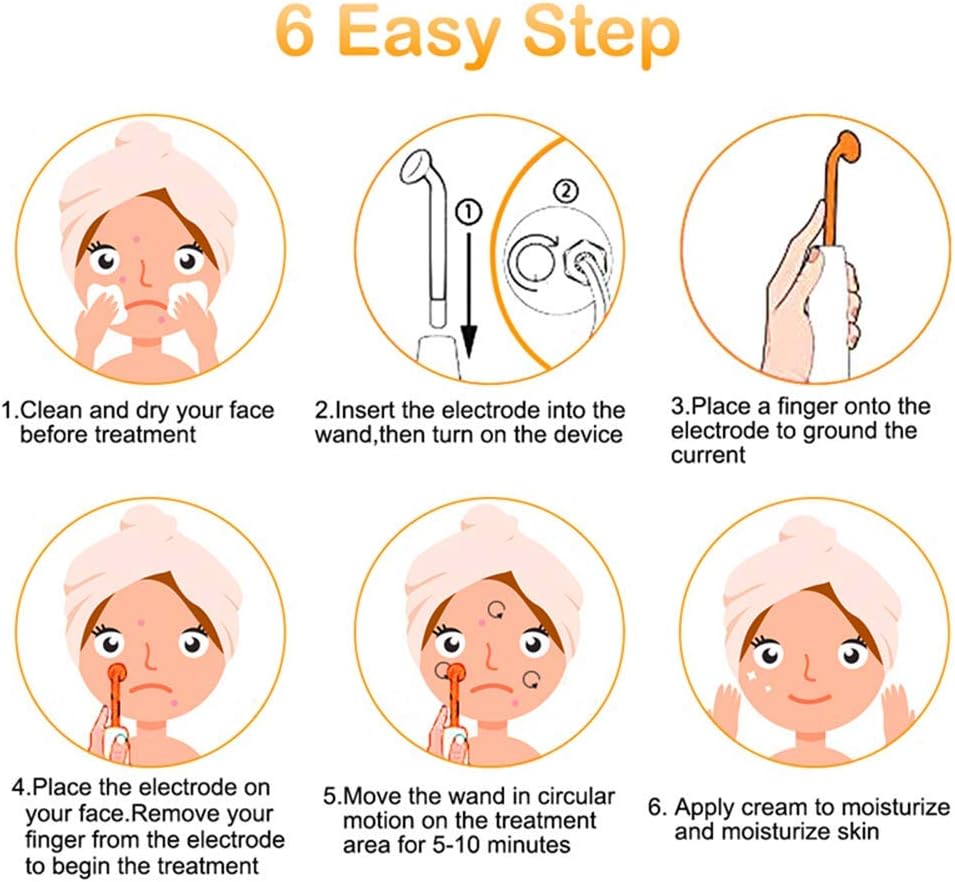 6 Easy Step

①

②

1.Clean and dry your face before treatment

2.Insert the electrode into the wand,then turn on the device

3.Place a finger onto the electrode to ground the current

4.Place the electrode on your face.Remove your finger from the electrode to begin the treatment

5.Move the wand in circular motion on the treatment area for 5-10 minutes

6. Apply cream to moisturize and moisturize skin